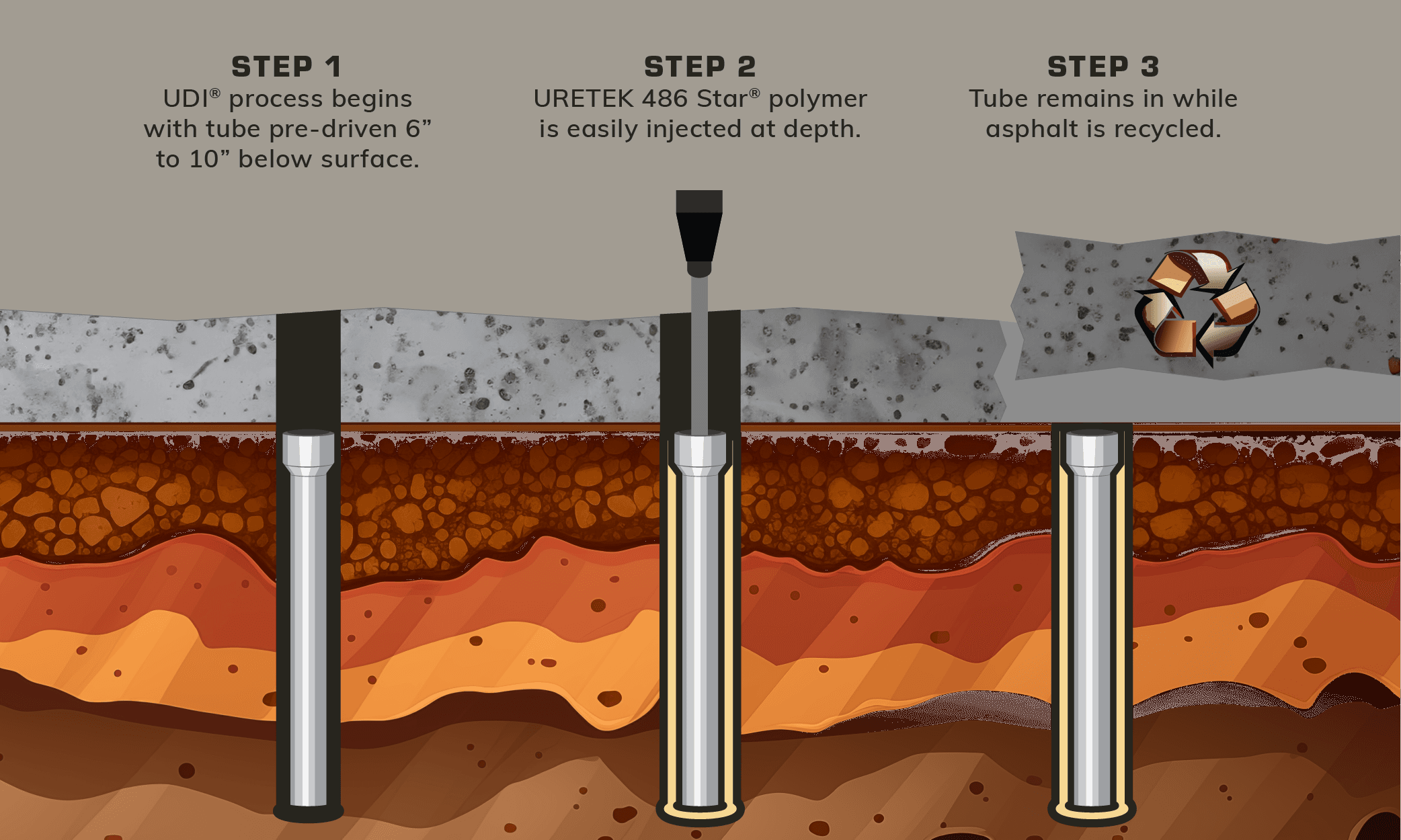 STEP 1
UDI® process begins with tube pre-driven 6” to 10” below surface.

STEP 2
URETEK 486 Star® polymer is easily injected at depth.

STEP 3
Tube remains in while asphalt is recycled.